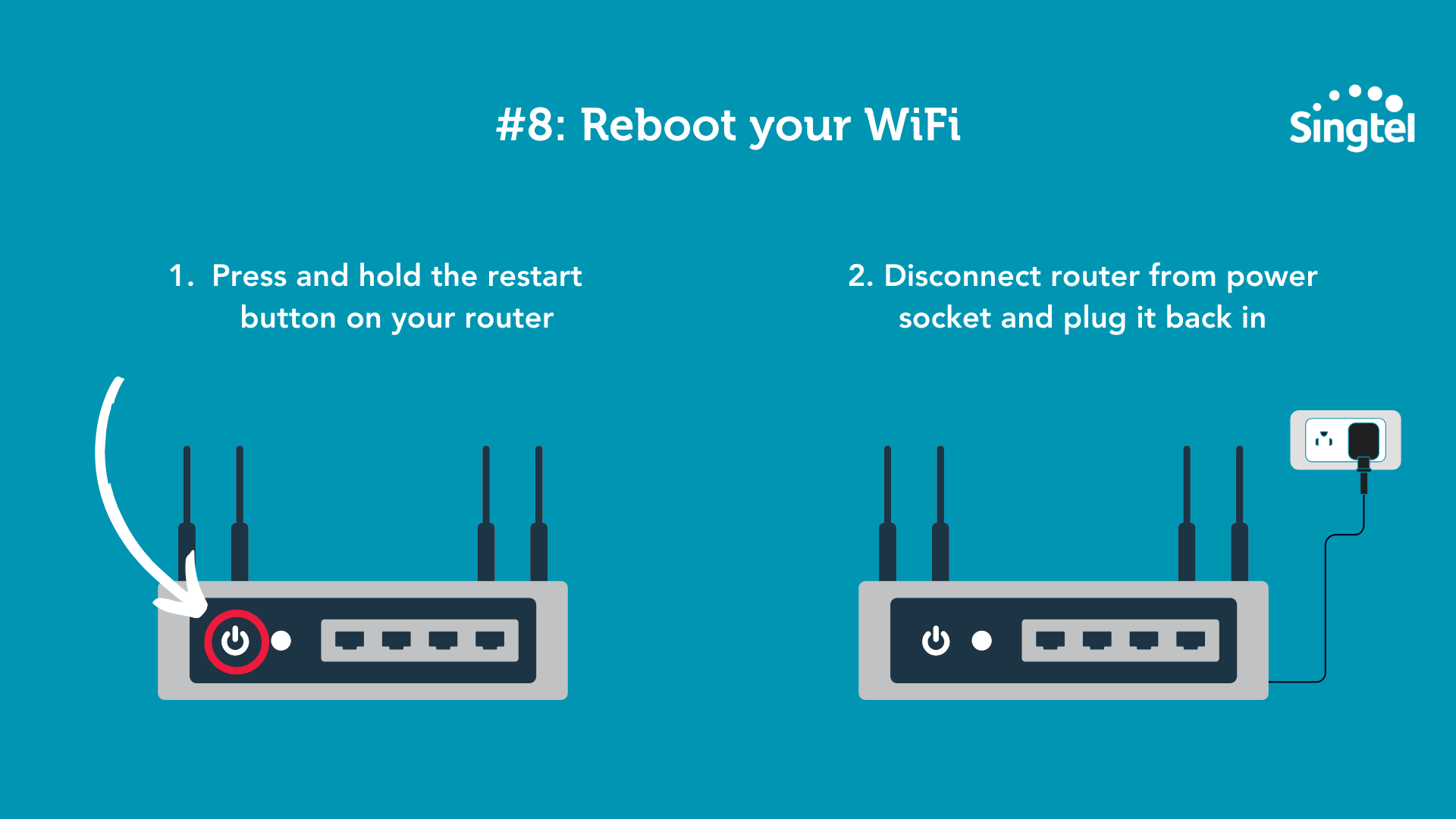 #8: Reboot your WiFi

Singtel

1. Press and hold the restart button on your router

2. Disconnect router from power socket and plug it back in